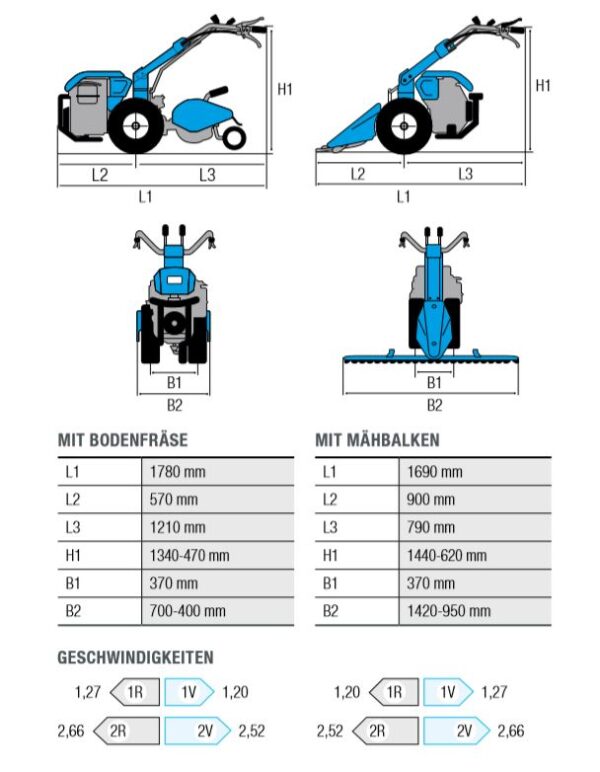 H1
L2 L3
L1

H1
L2 L3
L1

B1
B2

B1
B2

MIT BODENFRÄSE

| L1 | 1780 mm |
|---|---|
| L2 | 570 mm |
| L3 | 1210 mm |
| H1 | 1340-470 mm |
| B1 | 370 mm |
| B2 | 700-400 mm |

MIT MÄHBALKEN

| L1 | 1690 mm |
|---|---|
| L2 | 900 mm |
| L3 | 790 mm |
| H1 | 1440-620 mm |
| B1 | 370 mm |
| B2 | 1420-950 mm |

GESCHWINDIGKEITEN

1,27 1R 1V 1,20
2,66 2R 2V 2,52

1,20 1R 1V 1,27
2,52 2R 2V 2,66